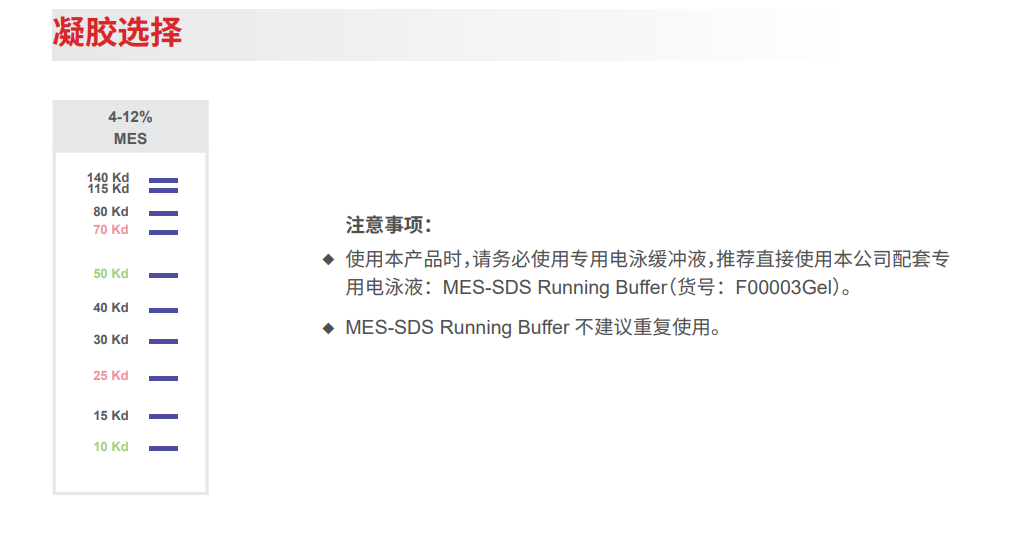 凝胶选择

4-12%
MES

140 Kd
115 Kd
80 Kd
70 Kd
50 Kd
40 Kd
30 Kd
25 Kd
15 Kd
10 Kd

注意事项：

◆ 使用本产品时，请务必使用专用电泳缓冲液，推荐直接使用本公司配套专用电泳液：MES-SDS Running Buffer（货号：F00003Gel）。

◆ MES-SDS Running Buffer 不建议重复使用。